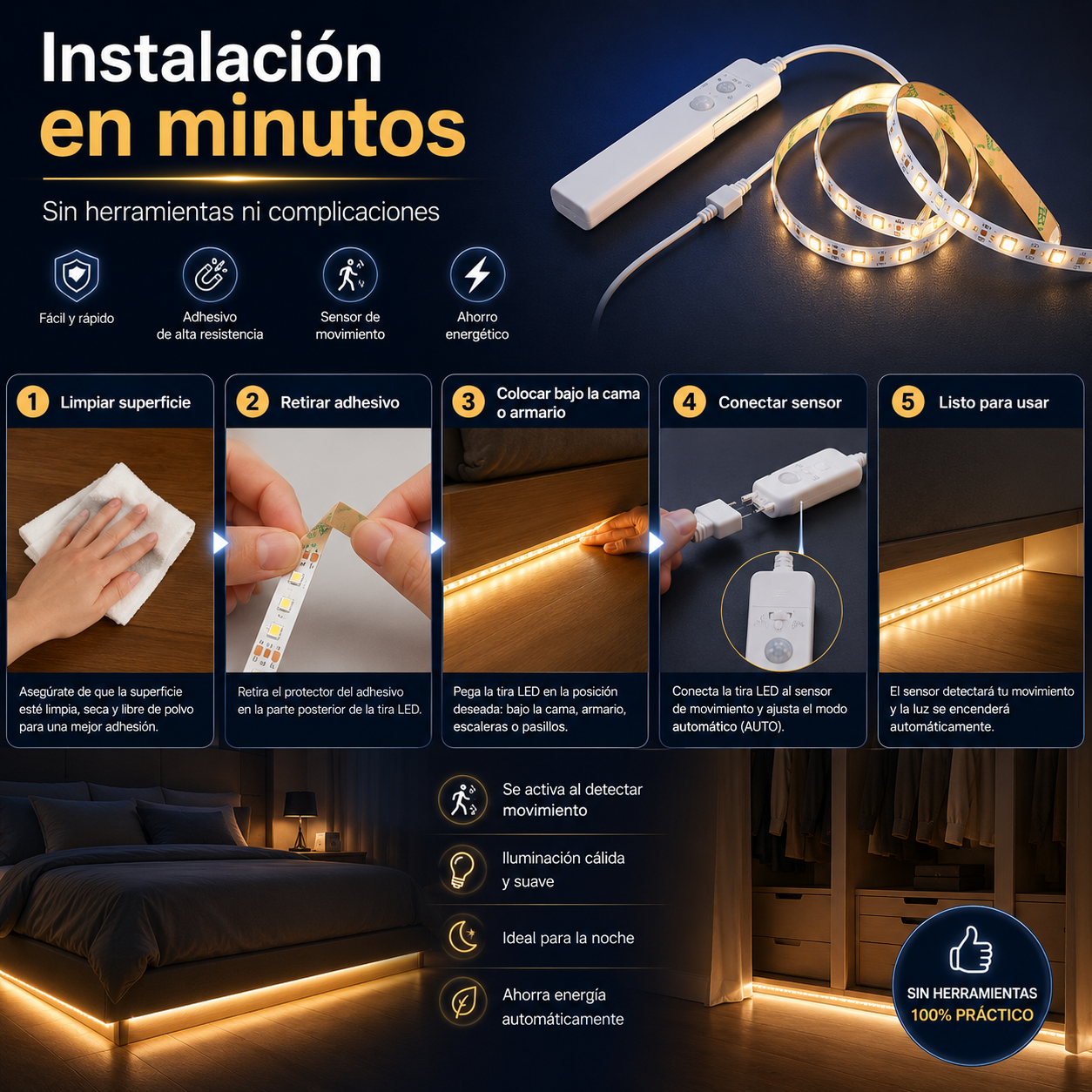 Instalación
en minutos

Sin herramientas ni complicaciones

Fácil y rápido

Adhesivo de alta resistencia

Sensor de movimiento

Ahorro energético

1 Limpiar superficie

Asegúrate de que la superficie esté limpia, seca y libre de polvo para una mejor adhesión.

2 Retirar adhesivo

Retira el protector del adhesivo en la parte posterior de la tira LED.

3 Colocar bajo la cama o armario

Pega la tira LED en la posición deseada: bajo la cama, armario, escaleras o pasillos.

4 Conectar sensor

Conecta la tira LED al sensor de movimiento y ajusta el modo automático (AUTO).

5 Listo para usar

El sensor detectará tu movimiento y la luz se encenderá automáticamente.

Se activa al detectar movimiento

Iluminación cálida y suave

Ideal para la noche

Ahorra energía automáticamente

SIN HERRAMIENTAS
100% PRÁCTICO